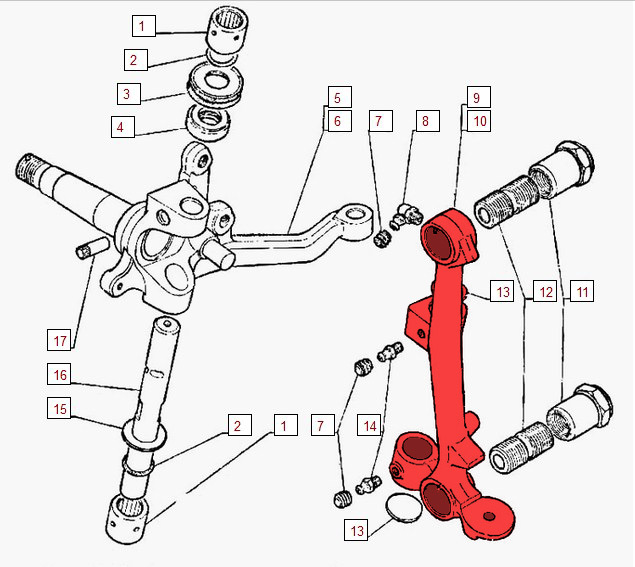 1
2
3
4
5
6
7
8
9
10
13
12
11
17
16
15
2
1
7
14
13